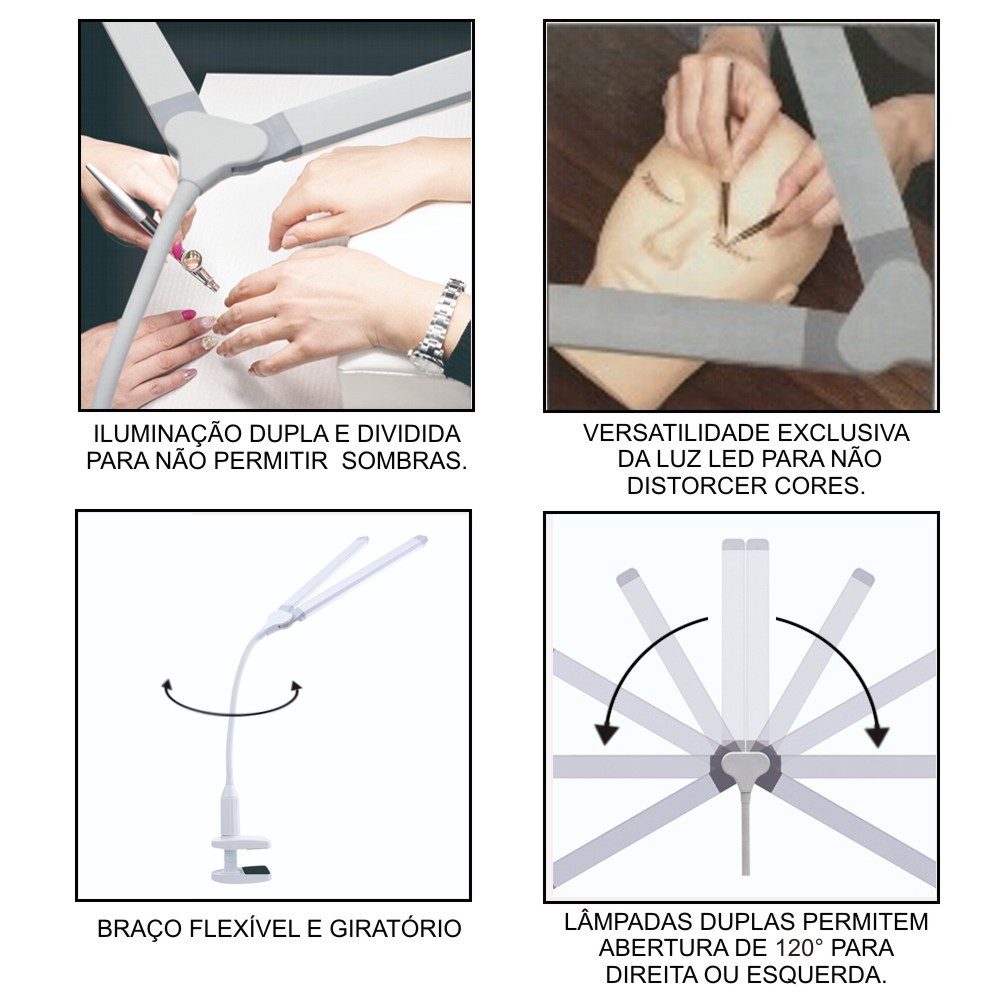 ILUMINAÇÃO DUPLA E DIVIDIDA PARA NÃO PERMITIR SOMBRAS.

VERSATILIDADE EXCLUSIVA DA LUZ LED PARA NÃO DISTORCER CORES.

BRAÇO FLEXÍVEL E GIRATÓRIO

LÂMPADAS DUPLAS PERMITEM ABERTURA DE 120° PARA DIREITA OU ESQUERDA.